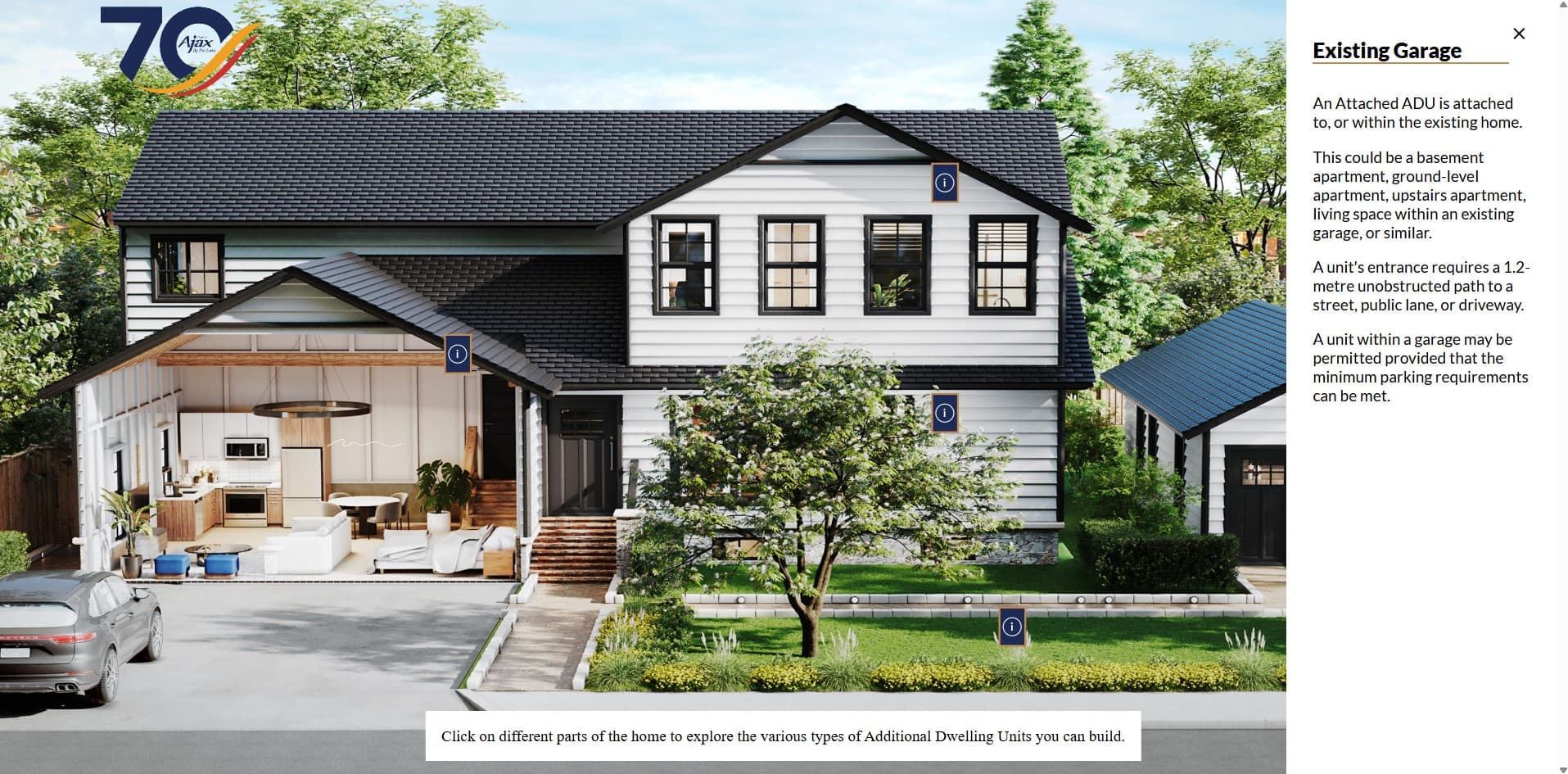 70 Ajax By the Lake

Click on different parts of the home to explore the various types of Additional Dwelling Units you can build.

×

Existing Garage

An Attached ADU is attached to, or within the existing home.

This could be a basement apartment, ground-level apartment, upstairs apartment, living space within an existing garage, or similar.

A unit's entrance requires a 1.2-metre unobstructed path to a street, public lane, or driveway.

A unit within a garage may be permitted provided that the minimum parking requirements can be met.